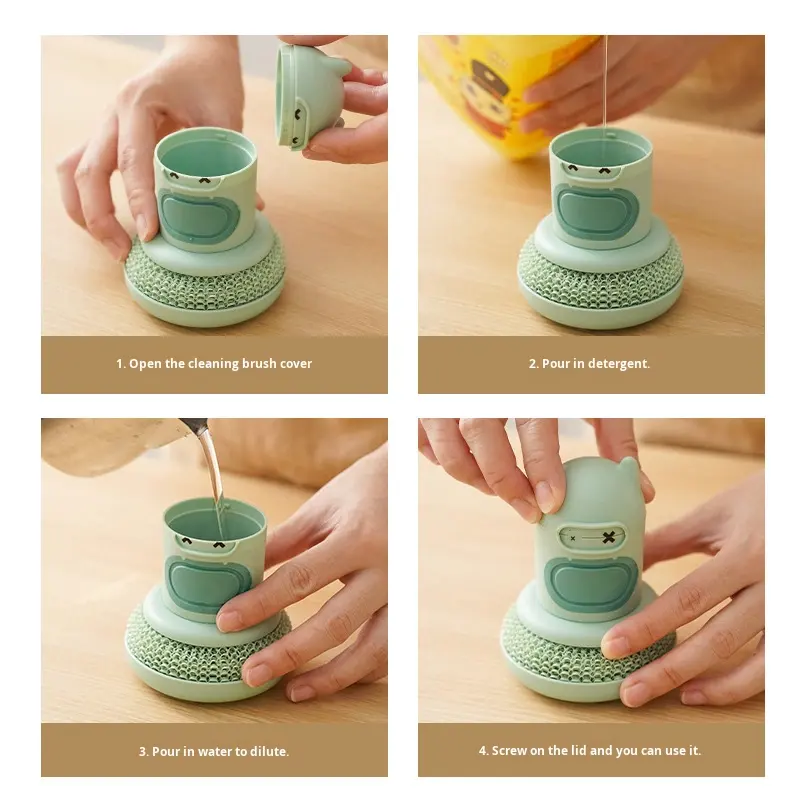 1. Open the cleaning brush cover

2. Pour in detergent.

3. Pour in water to dilute.

4. Screw on the lid and you can use it.