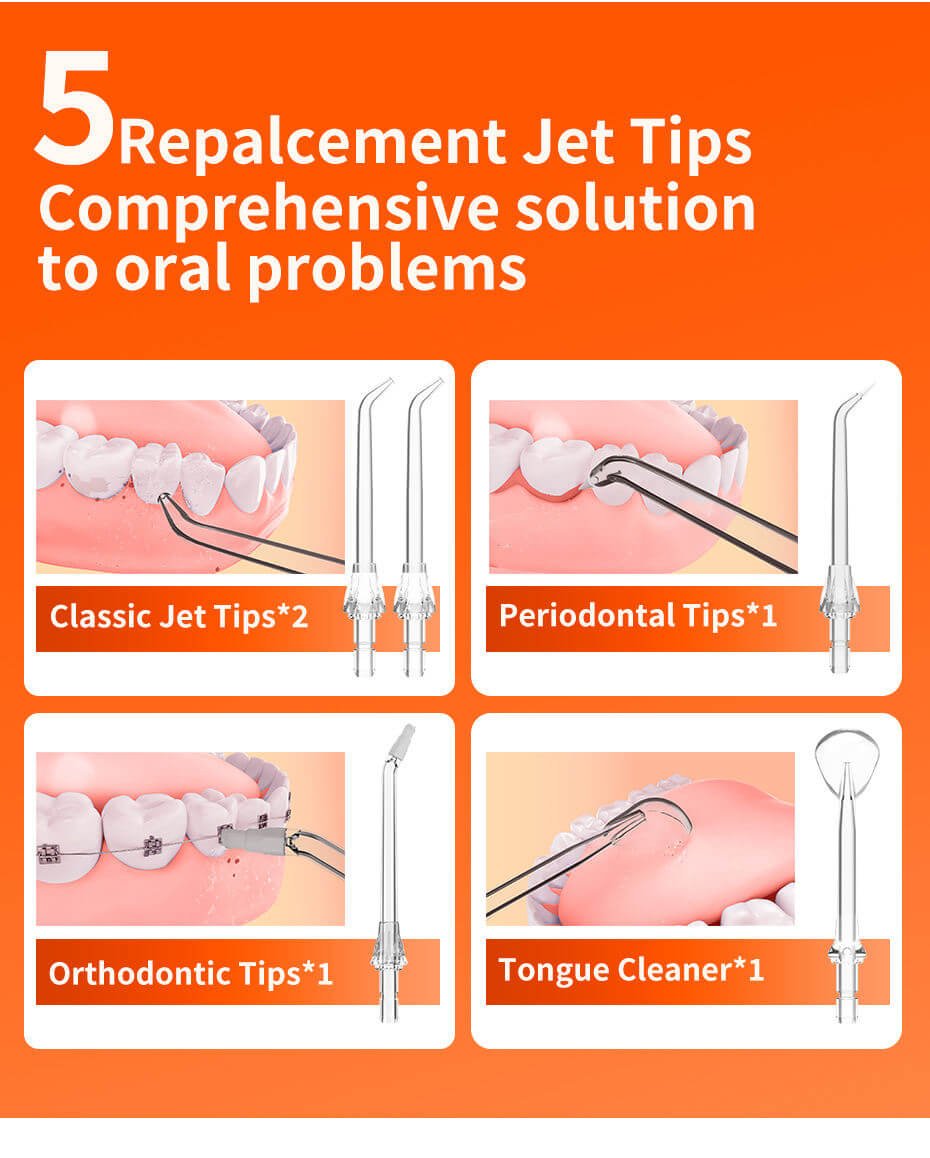 5 Repalcement Jet Tips
Comprehensive solution to oral problems

Classic Jet Tips*2

Periodontal Tips*1

Orthodontic Tips*1

Tongue Cleaner*1